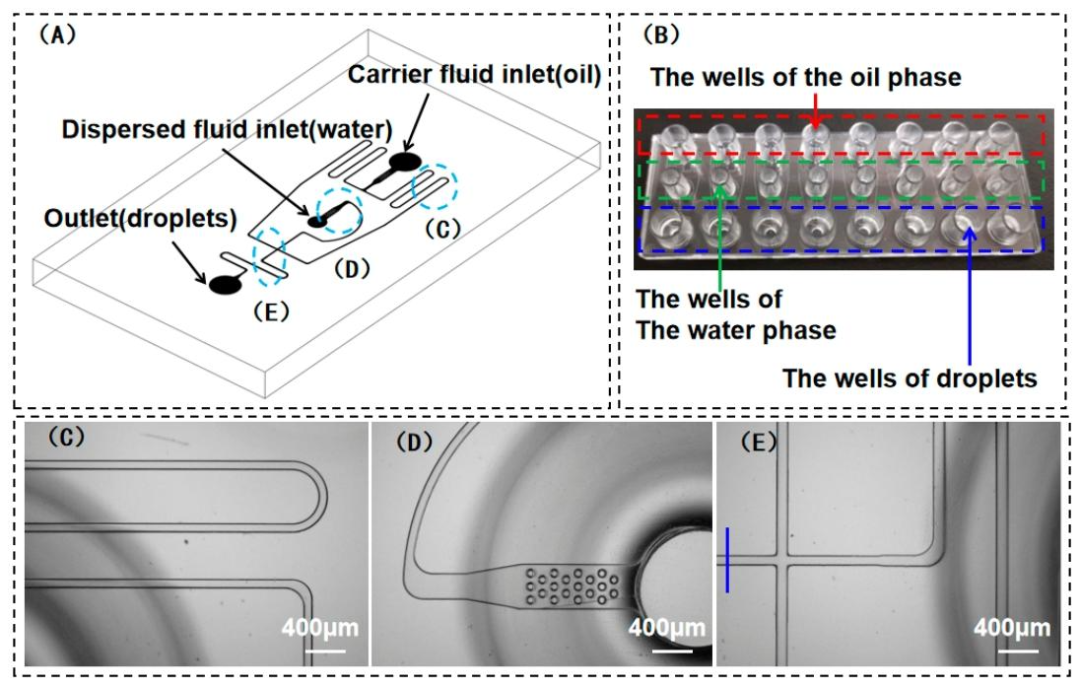 (A)

Carrier fluid inlet(oil)

Dispersed fluid inlet(water)

Outlet(droplets)

(C)

(D)

(E)

(B)

The wells of the oil phase

The wells of The water phase

The wells of droplets

(C)

400μm

(D)

400μm

(E)

400μm